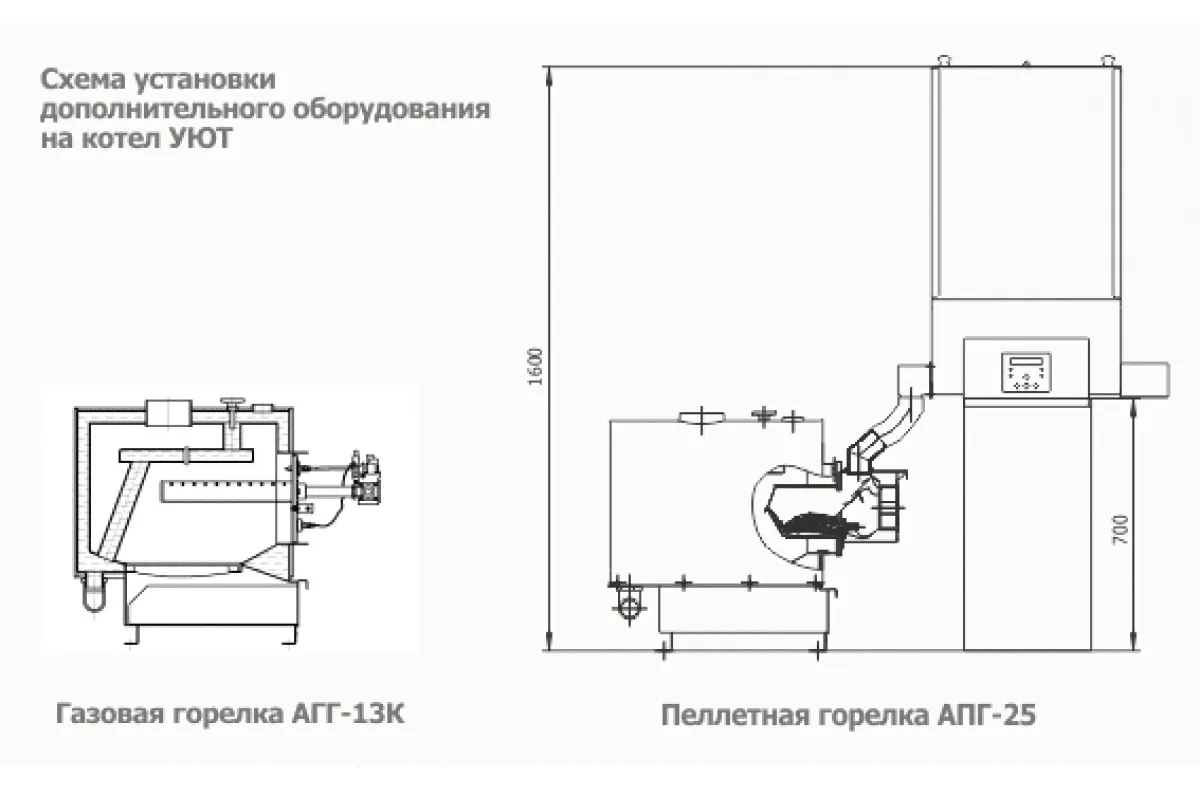 Схема установки дополнительного оборудования на котел УЮТ

1600

700

Газовая горелка АГГ-13К

Пеллетная горелка АПГ-25