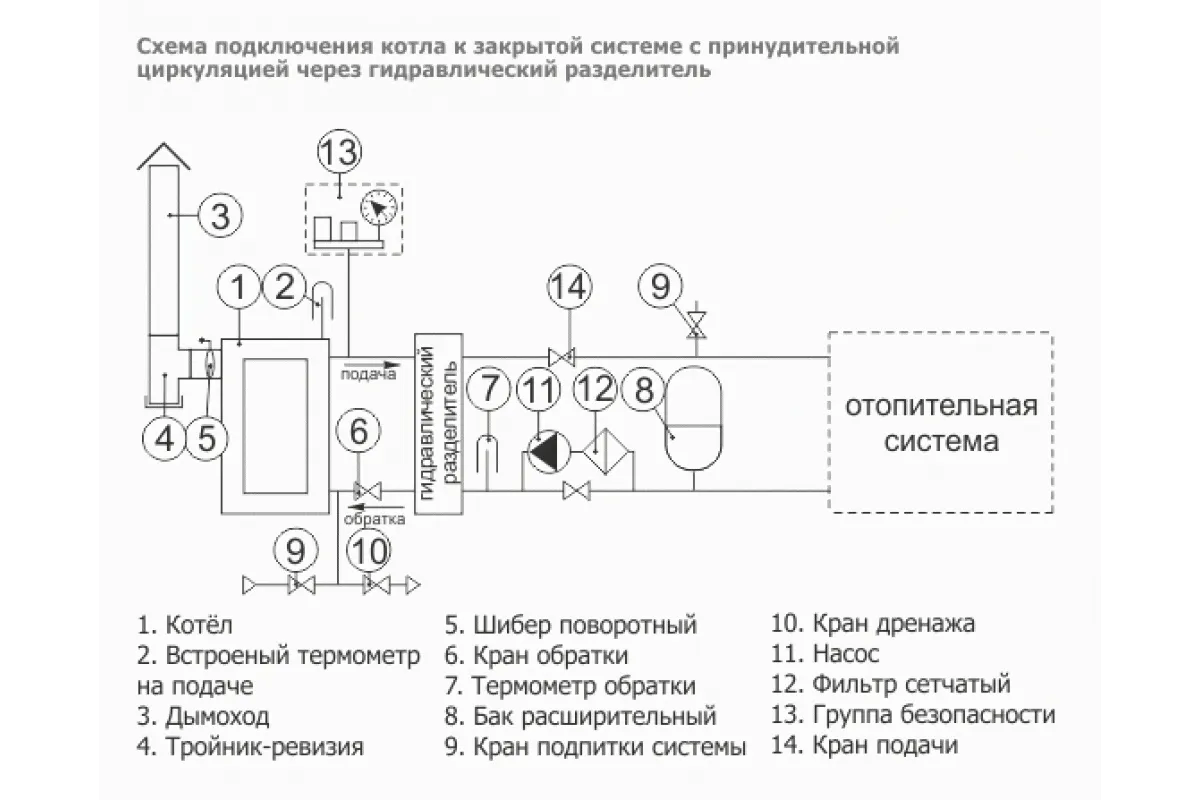 Схема подключения котла к закрытой системе с принудительной циркуляцией через гидравлический разделитель

13

3

1

2

14

9

подача

гидравлический разделитель

7

11

12

8

отопительная система

4

5

6

обратка

9

10

1. Котёл
2. Встроеный термометр на подаче
3. Дымоход
4. Тройник-ревизия

5. Шибер поворотный
6. Кран обратки
7. Термометр обратки
8. Бак расширительный
9. Кран подпитки системы

10. Кран дренажа
11. Насос
12. Фильтр сетчатый
13. Группа безопасности
14. Кран подачи